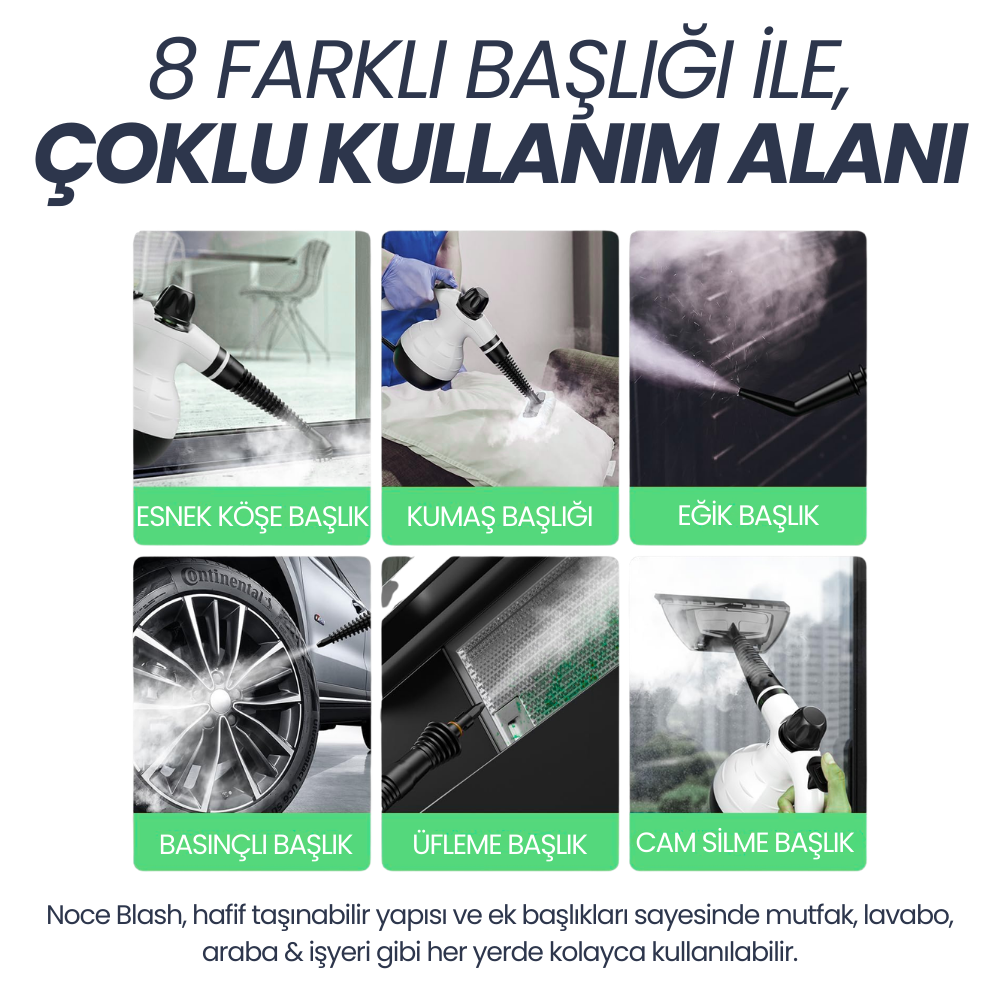 8 FARKLI BAŞLIĞI İLE,
ÇOKLU KULLANIM ALANI

ESNEK KÖŞE BAŞLIK

KUMAŞ BAŞLIĞI

EĞİK BAŞLIK

Continental

BASINÇLI BAŞLIK

ÜFLEME BAŞLIK

CAM SİLME BAŞLIK

Noce Blash, hafif taşınabilir yapısı ve ek başlıkları sayesinde mutfak, lavabo, araba & işyeri gibi her yerde kolayca kullanılabilir.